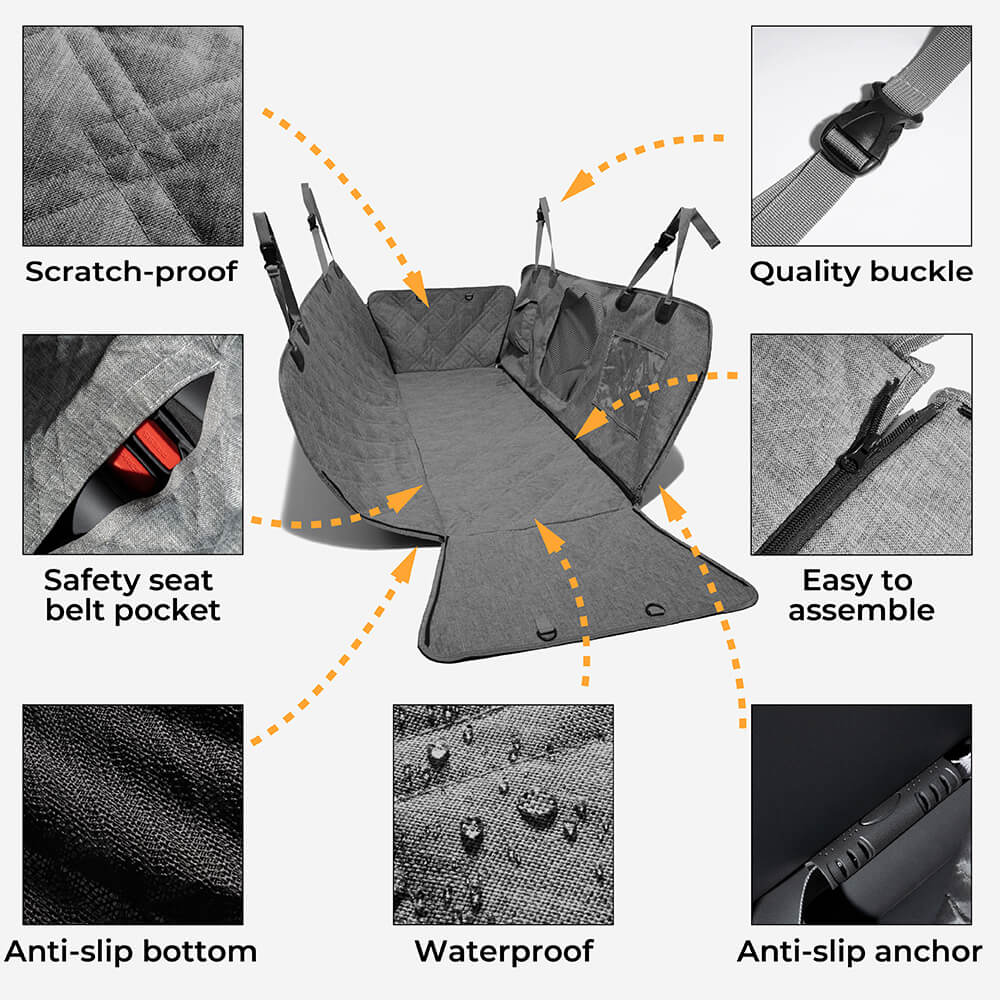 Scratch-proof

Quality buckle

Safety seat belt pocket

Easy to assemble

Anti-slip bottom

Waterproof

Anti-slip anchor