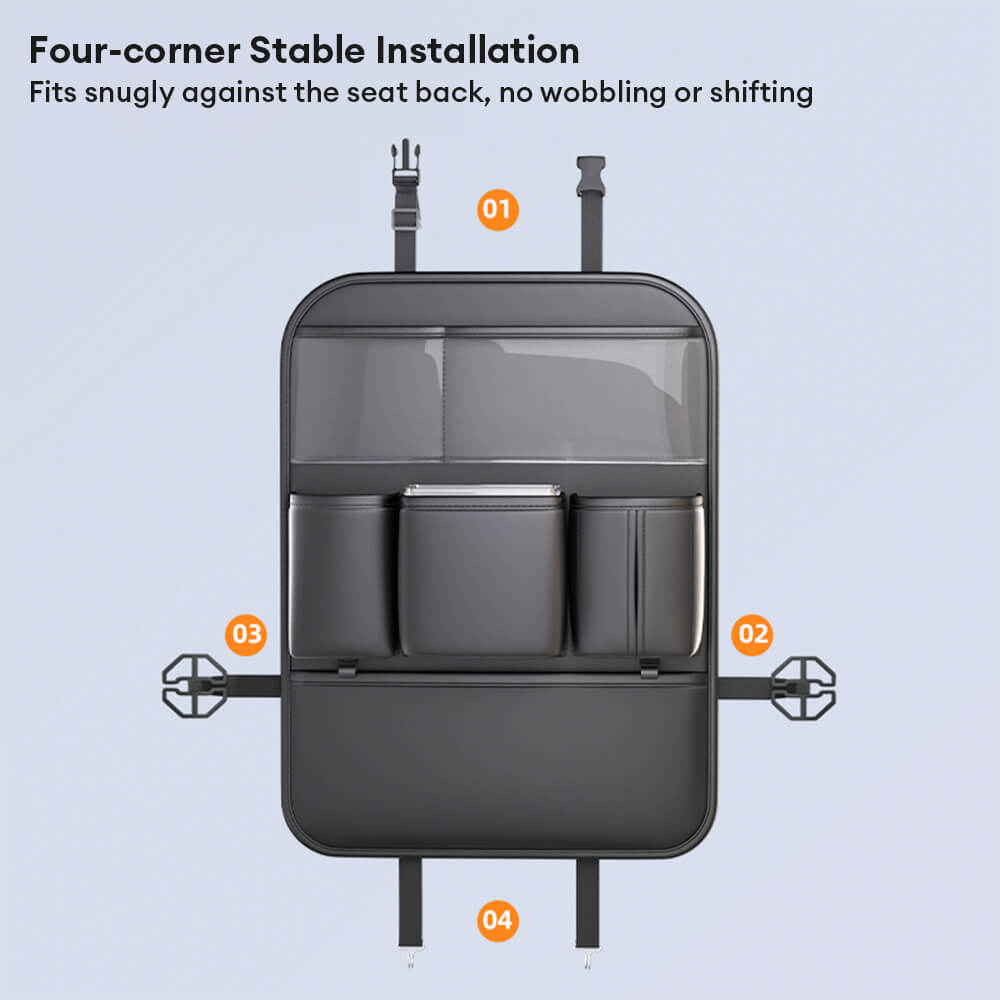 Four-corner Stable Installation
Fits snugly against the seat back, no wobbling or shifting

01

03

02

04